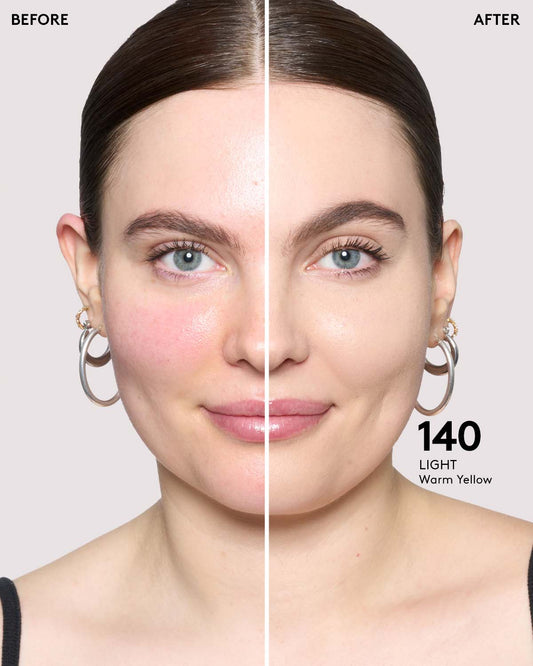 BEFORE

AFTER

140
LIGHT
Warm Yellow